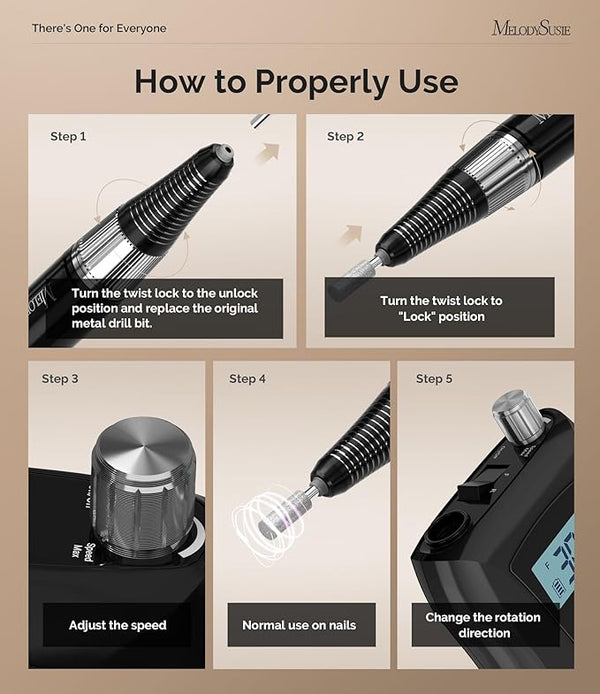 There's One for Everyone

MelodySusie

How to Properly Use

Step 1

Turn the twist lock to the unlock position and replace the original metal drill bit.

Step 2

Turn the twist lock to "Lock" position

Step 3

Speed Max

Adjust the speed

Step 4

Normal use on nails

Step 5

Change the rotation direction