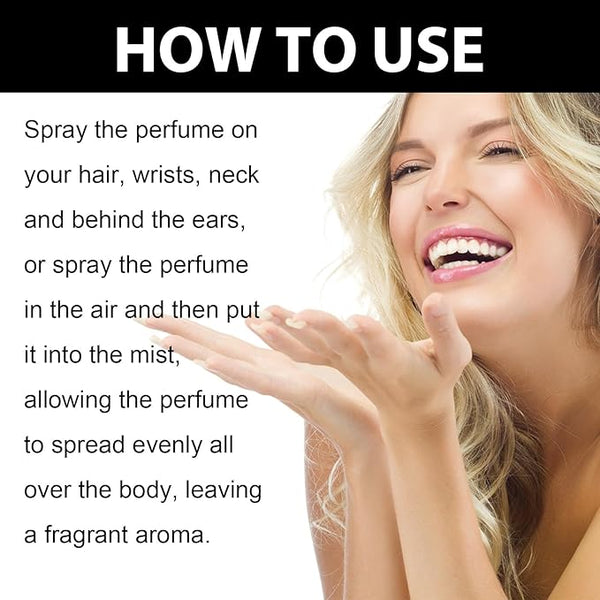 HOW TO USE

Spray the perfume on your hair, wrists, neck and behind the ears, or spray the perfume in the air and then put it into the mist, allowing the perfume to spread evenly all over the body, leaving a fragrant aroma.