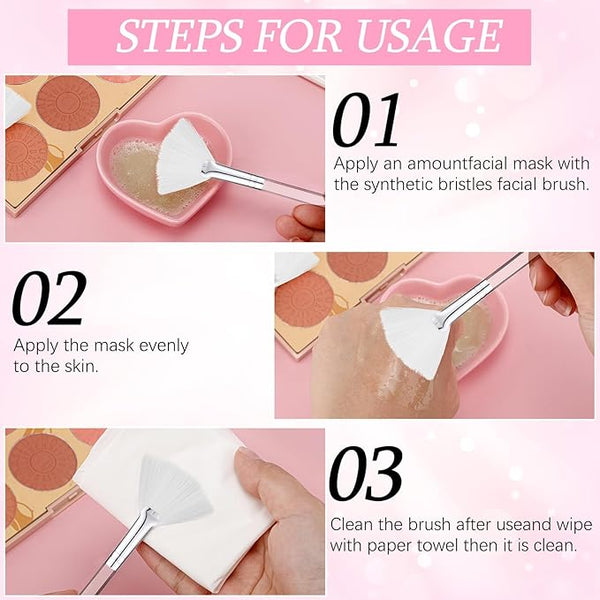 STEPS FOR USAGE

01
Apply an amountfacial mask with the synthetic bristles facial brush.

02
Apply the mask evenly to the skin.

03
Clean the brush after useand wipe with paper towel then it is clean.