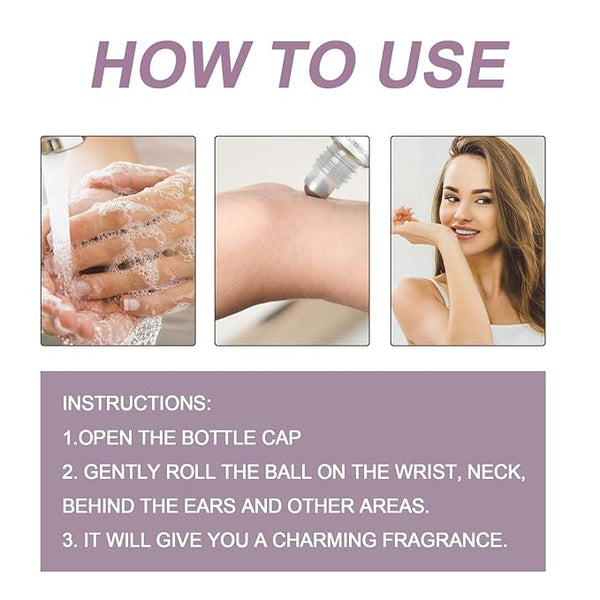 HOW TO USE

INSTRUCTIONS:
1.OPEN THE BOTTLE CAP
2. GENTLY ROLL THE BALL ON THE WRIST, NECK, BEHIND THE EARS AND OTHER AREAS.
3. IT WILL GIVE YOU A CHARMING FRAGRANCE.