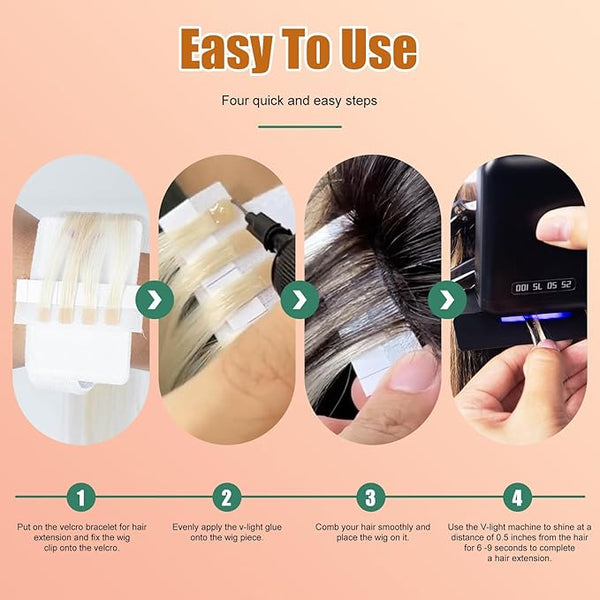 Easy To Use

Four quick and easy steps

001 5L 05 52

1

Put on the velcro bracelet for hair extension and fix the wig clip onto the velcro.

2

Evenly apply the v-light glue onto the wig piece.

3

Comb your hair smoothly and place the wig on it.

4

Use the V-light machine to shine at a distance of 0.5 inches from the hair for 6 -9 seconds to complete a hair extension.