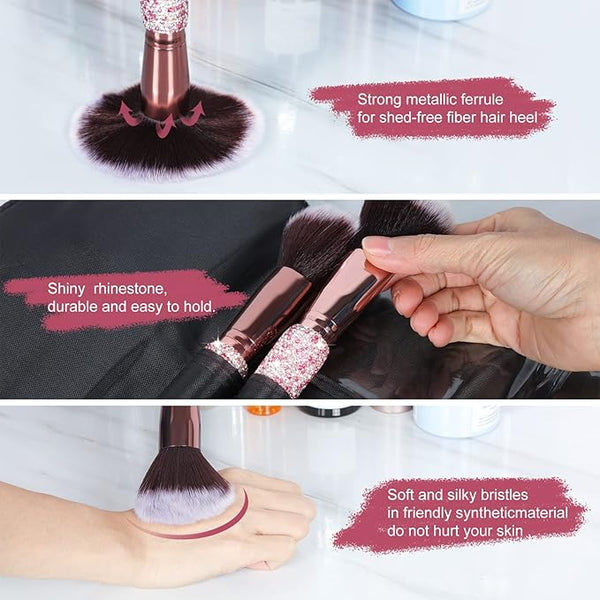 Strong metallic ferrule
for shed-free fiber hair heel

Shiny rhinestone,
durable and easy to hold.

Soft and silky bristles
in friendly syntheticmaterial
do not hurt your skin