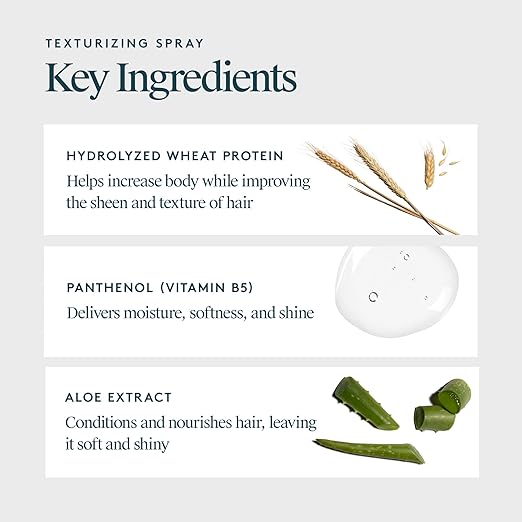 TEXTURIZING SPRAY

Key Ingredients

HYDROLYZED WHEAT PROTEIN

Helps increase body while improving the sheen and texture of hair

PANTHENOL (VITAMIN B5)

Delivers moisture, softness, and shine

ALOE EXTRACT

Conditions and nourishes hair, leaving it soft and shiny