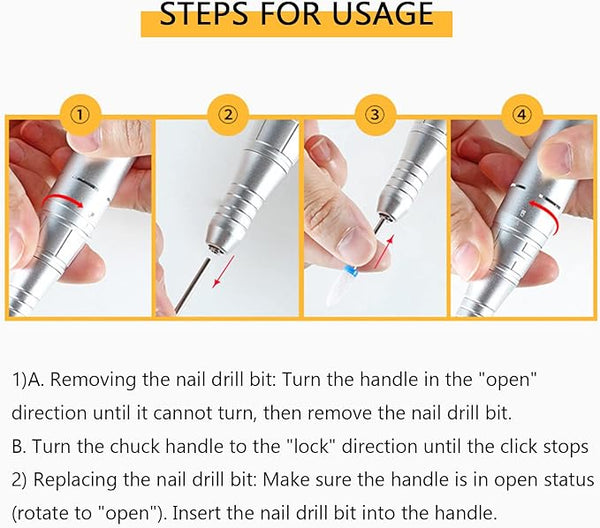 STEPS FOR USAGE

①

②

③

④

1)A. Removing the nail drill bit: Turn the handle in the "open" direction until it cannot turn, then remove the nail drill bit.
B. Turn the chuck handle to the "lock" direction until the click stops
2) Replacing the nail drill bit: Make sure the handle is in open status (rotate to "open"). Insert the nail drill bit into the handle.