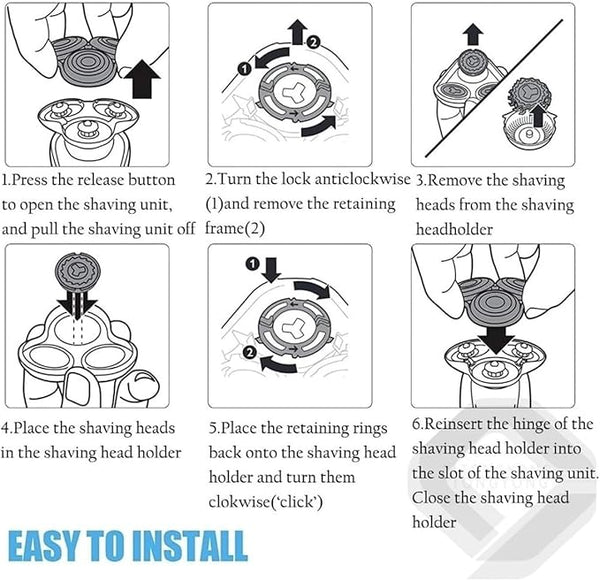 1

2

1.Press the release button to open the shaving unit, and pull the shaving unit off

2.Turn the lock anticlockwise (1)and remove the retaining frame(2)

3.Remove the shaving heads from the shaving headholder

1

2

4.Place the shaving heads in the shaving head holder

5.Place the retaining rings back onto the shaving head holder and turn them clokwise('click')

6.Reinsert the hinge of the shaving head holder into the slot of the shaving unit. Close the shaving head holder

EASY TO INSTALL