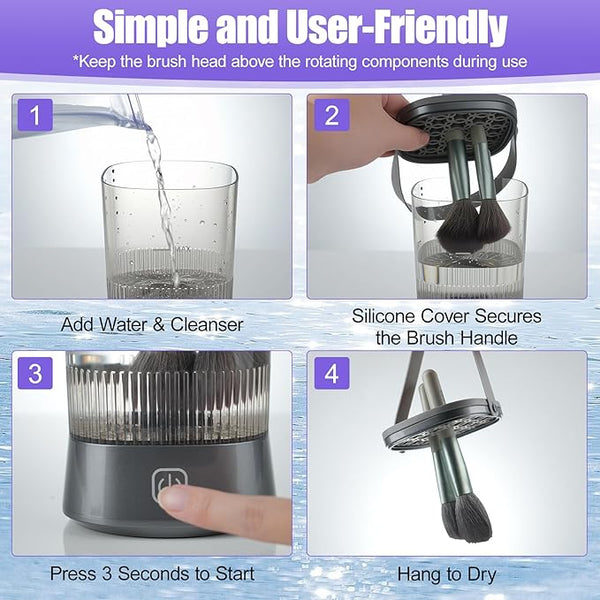 Simple and User-Friendly

*Keep the brush head above the rotating components during use

1

MAX

Add Water & Cleanser

2

Silicone Cover Secures the Brush Handle

3

Press 3 Seconds to Start

4

Hang to Dry