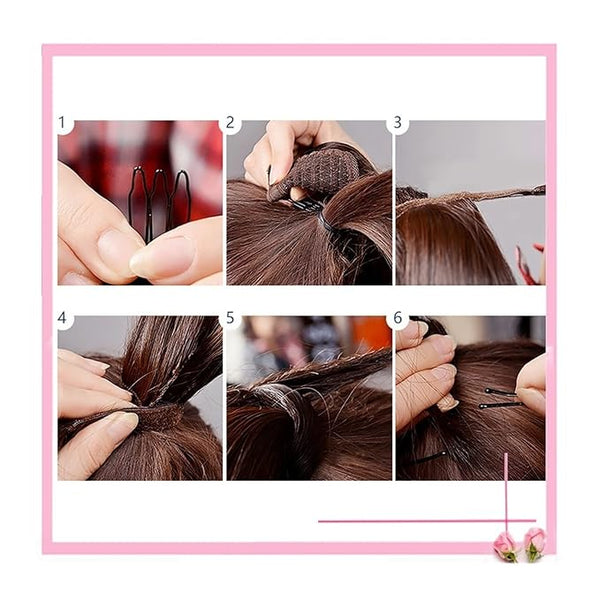 1
2
3
4
5
6