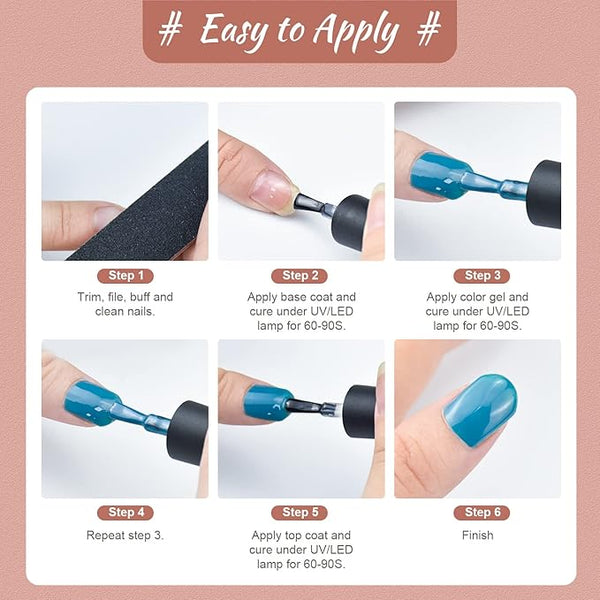 # Easy to Apply #

Step 1

Trim, file, buff and clean nails.

Step 2

Apply base coat and cure under UV/LED lamp for 60-90S.

Step 3

Apply color gel and cure under UV/LED lamp for 60-90S.

Step 4

Repeat step 3.

Step 5

Apply top coat and cure under UV/LED lamp for 60-90S.

Step 6

Finish