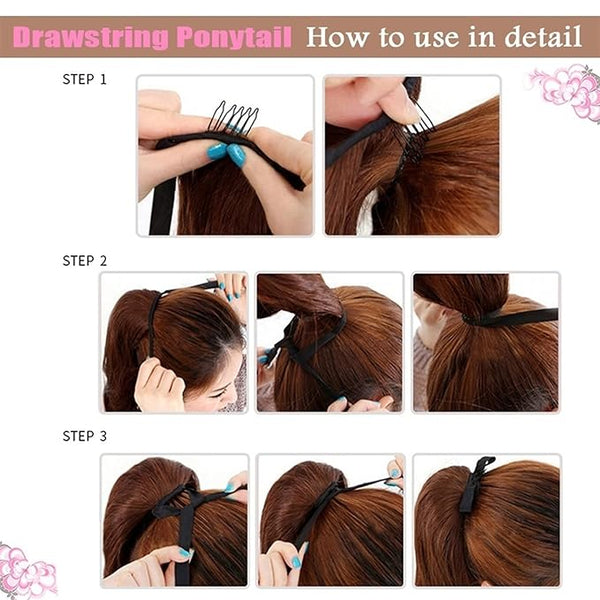 Drawstring Ponytail How to use in detail

STEP 1

STEP 2

STEP 3