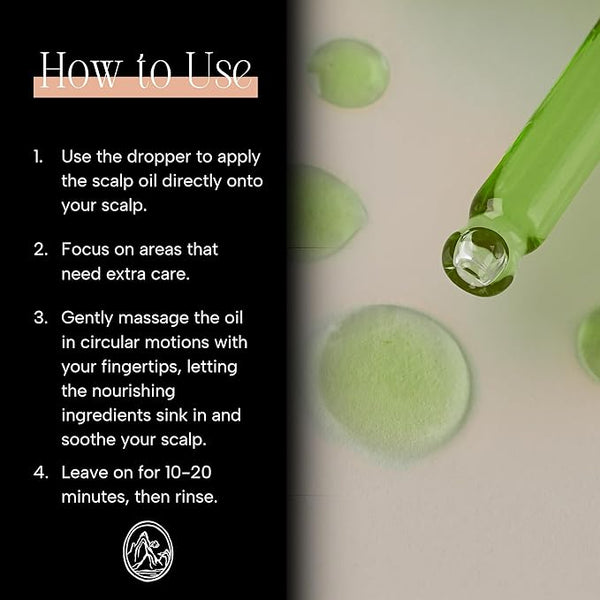 How to Use

1. Use the dropper to apply the scalp oil directly onto your scalp.

2. Focus on areas that need extra care.

3. Gently massage the oil in circular motions with your fingertips, letting the nourishing ingredients sink in and soothe your scalp.

4. Leave on for 10–20 minutes, then rinse.