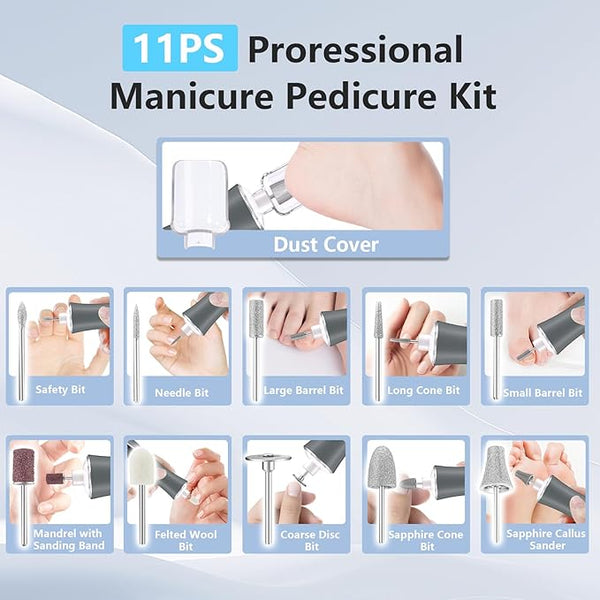 11PS Proressional Manicure Pedicure Kit

Dust Cover

Safety Bit

Needle Bit

Large Barrel Bit

Long Cone Bit

Small Barrel Bit

Mandrel with Sanding Band

Felted Wool Bit

Coarse Disc Bit

Sapphire Cone Bit

Sapphire Callus Sander