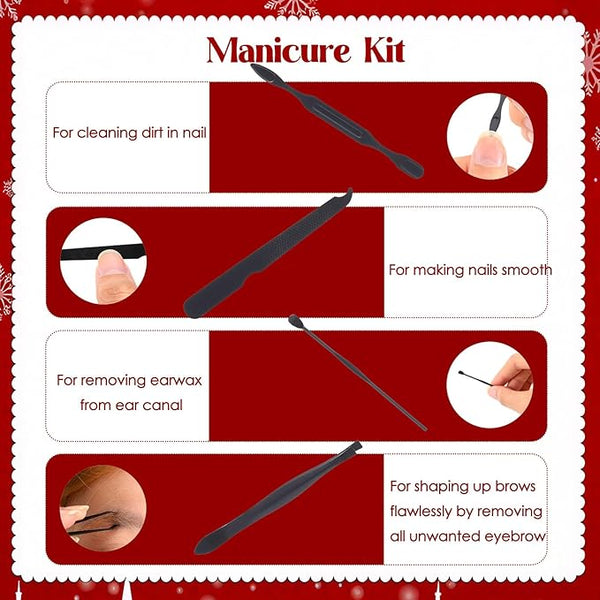 Manicure Kit

For cleaning dirt in nail

For making nails smooth

For removing earwax from ear canal

For shaping up brows flawlessly by removing all unwanted eyebrow