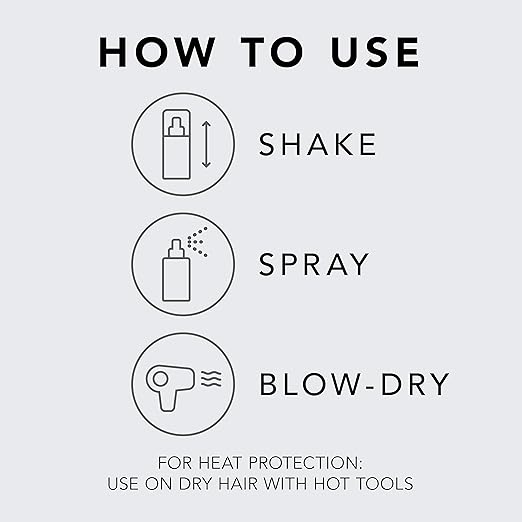 HOW TO USE

SHAKE

SPRAY

BLOW-DRY

FOR HEAT PROTECTION:
USE ON DRY HAIR WITH HOT TOOLS