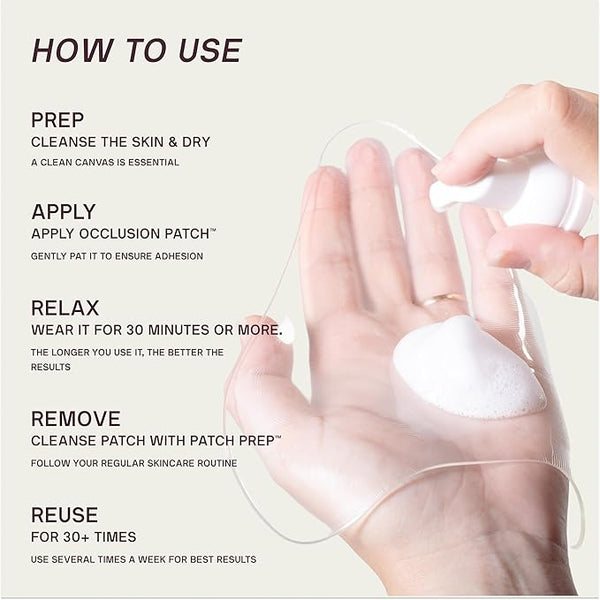 HOW TO USE

PREP
CLEANSE THE SKIN & DRY
A CLEAN CANVAS IS ESSENTIAL

APPLY
APPLY OCCLUSION PATCH™
GENTLY PAT IT TO ENSURE ADHESION

RELAX
WEAR IT FOR 30 MINUTES OR MORE.
THE LONGER YOU USE IT, THE BETTER THE RESULTS

REMOVE
CLEANSE PATCH WITH PATCH PREP™
FOLLOW YOUR REGULAR SKINCARE ROUTINE

REUSE
FOR 30+ TIMES
USE SEVERAL TIMES A WEEK FOR BEST RESULTS