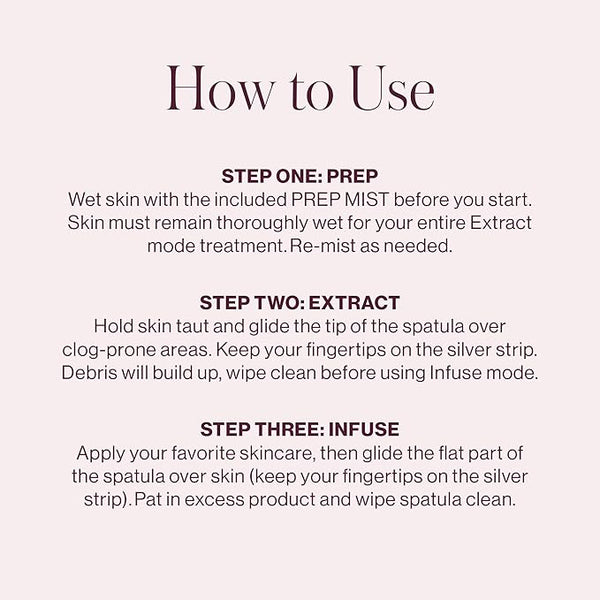 How to Use

STEP ONE: PREP
Wet skin with the included PREP MIST before you start. Skin must remain thoroughly wet for your entire Extract mode treatment. Re-mist as needed.

STEP TWO: EXTRACT
Hold skin taut and glide the tip of the spatula over clog-prone areas. Keep your fingertips on the silver strip. Debris will build up, wipe clean before using Infuse mode.

STEP THREE: INFUSE
Apply your favorite skincare, then glide the flat part of the spatula over skin (keep your fingertips on the silver strip). Pat in excess product and wipe spatula clean.