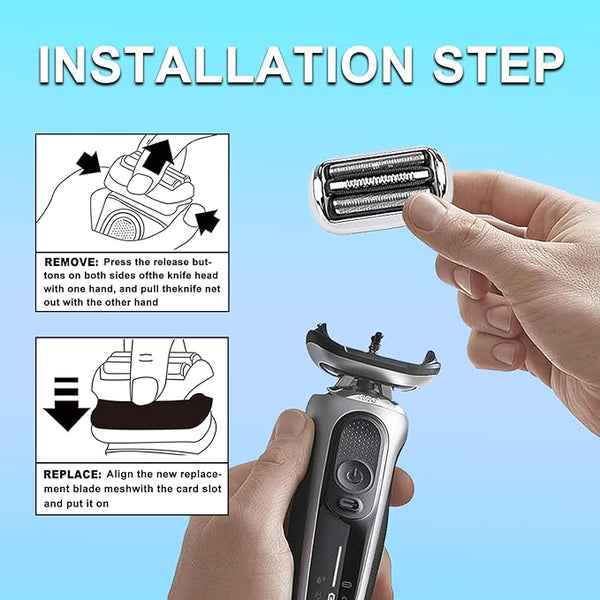 INSTALLATION STEP

REMOVE: Press the release buttons on both sides ofthe knife head with one hand, and pull theknife net out with the other hand

REPLACE: Align the new replacement blade meshwith the card slot and put it on