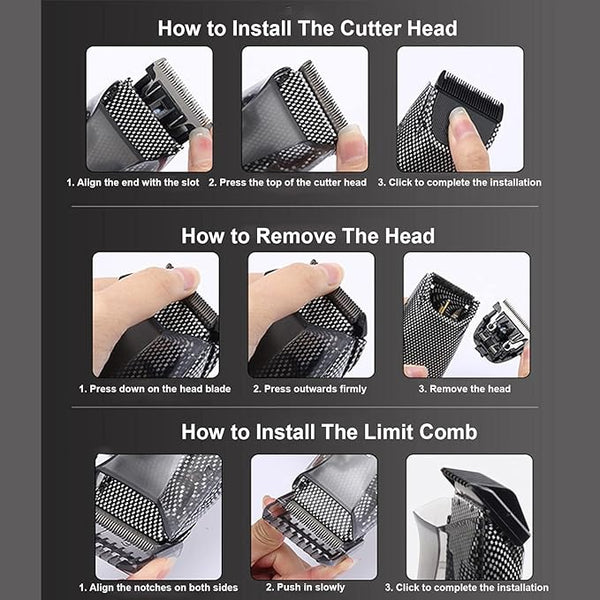 How to Install The Cutter Head

1. Align the end with the slot 2. Press the top of the cutter head 3. Click to complete the installation

How to Remove The Head

1. Press down on the head blade 2. Press outwards firmly 3. Remove the head

How to Install The Limit Comb

1. Align the notches on both sides 2. Push in slowly 3. Click to complete the installation