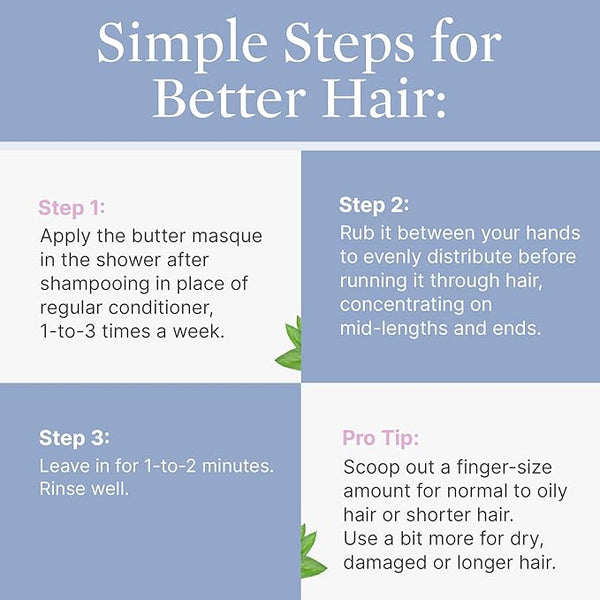 Simple Steps for Better Hair:

Step 1:
Apply the butter masque in the shower after shampooing in place of regular conditioner, 1-to-3 times a week.

Step 2:
Rub it between your hands to evenly distribute before running it through hair, concentrating on mid-lengths and ends.

Step 3:
Leave in for 1-to-2 minutes. Rinse well.

Pro Tip:
Scoop out a finger-size amount for normal to oily hair or shorter hair. Use a bit more for dry, damaged or longer hair.