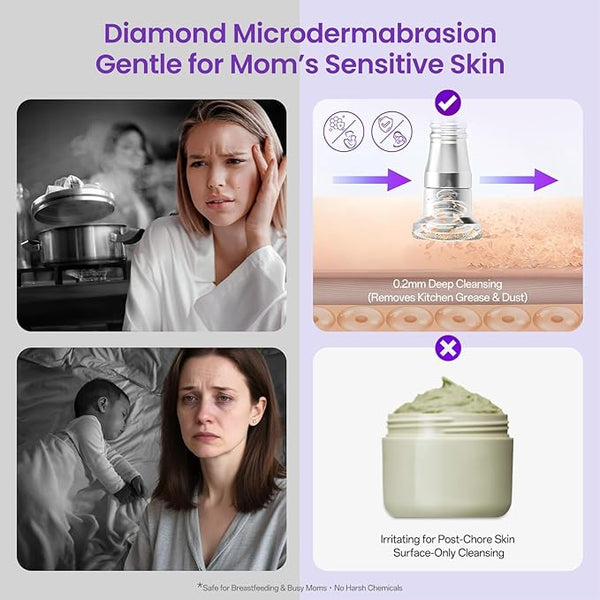 Diamond Microdermabrasion
Gentle for Mom's Sensitive Skin

0.2mm Deep Cleansing
(Removes Kitchen Grease & Dust)

Irritating for Post-Chore Skin
Surface-Only Cleansing

*Safe for Breastfeeding & Busy Moms • No Harsh Chemicals