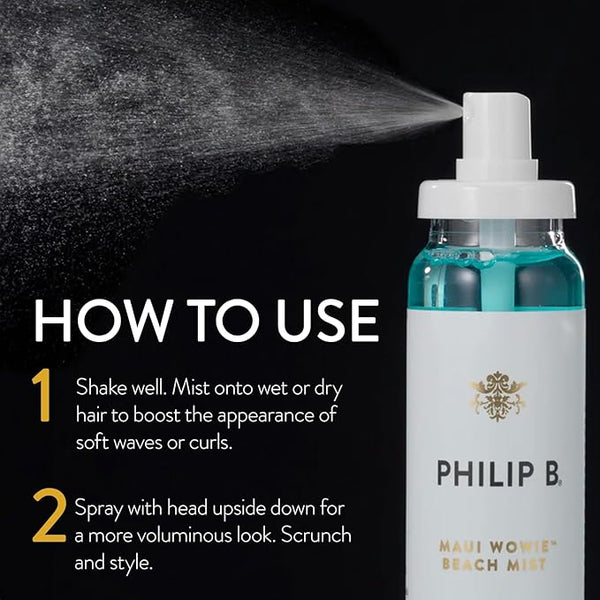 HOW TO USE

1 Shake well. Mist onto wet or dry hair to boost the appearance of soft waves or curls.

2 Spray with head upside down for a more voluminous look. Scrunch and style.

PHILIP B.

MAUI WOWIE™ BEACH MIST