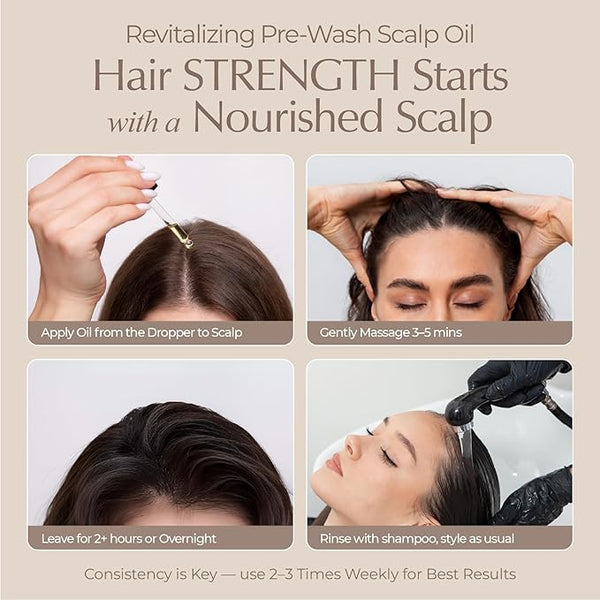 Revitalizing Pre-Wash Scalp Oil
Hair STRENGTH Starts with a Nourished Scalp

Apply Oil from the Dropper to Scalp

Gently Massage 3–5 mins

Leave for 2+ hours or Overnight

Rinse with shampoo, style as usual

Consistency is Key — use 2–3 Times Weekly for Best Results