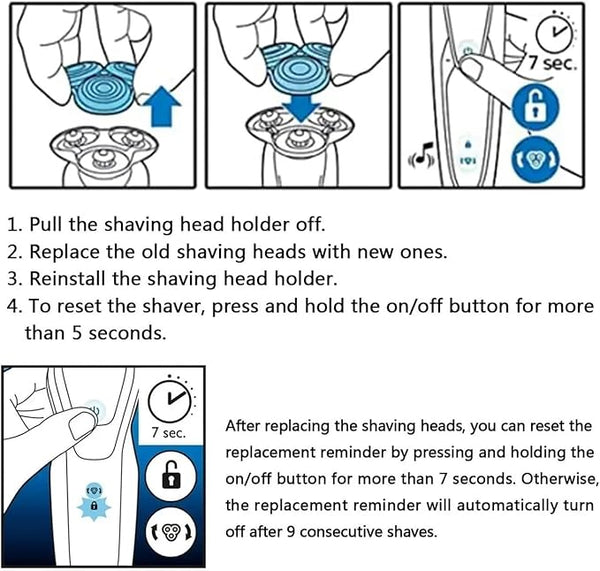 7 sec.

1. Pull the shaving head holder off.
2. Replace the old shaving heads with new ones.
3. Reinstall the shaving head holder.
4. To reset the shaver, press and hold the on/off button for more than 5 seconds.

7 sec.

After replacing the shaving heads, you can reset the replacement reminder by pressing and holding the on/off button for more than 7 seconds. Otherwise, the replacement reminder will automatically turn off after 9 consecutive shaves.