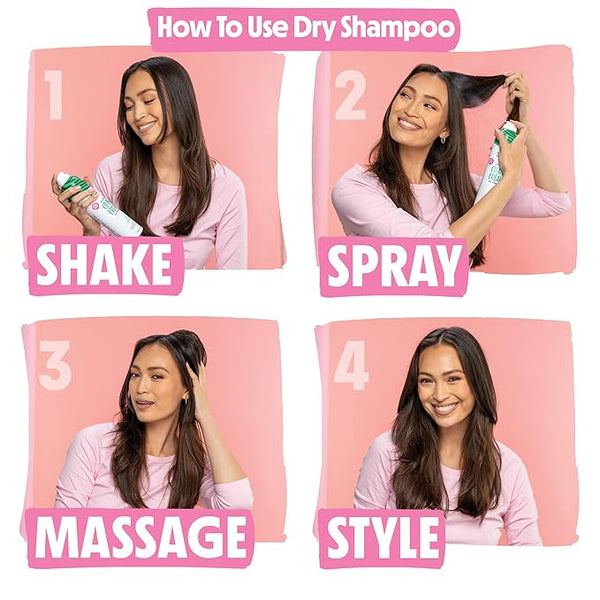 How To Use Dry Shampoo

1

SHAKE

2

SPRAY

3

MASSAGE

4

STYLE