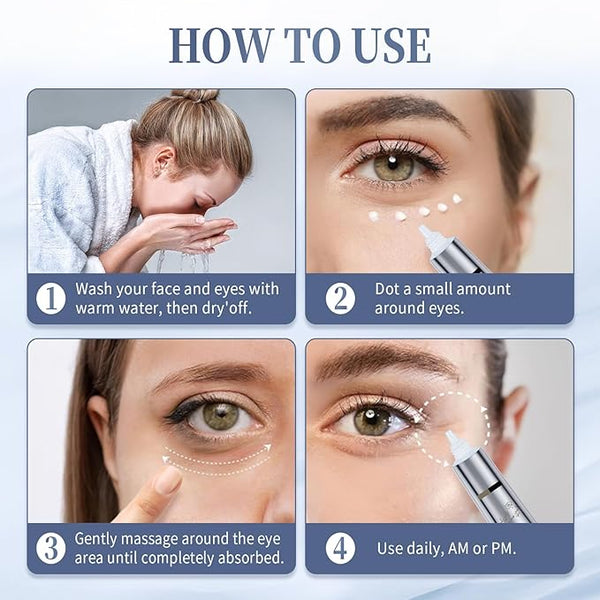 HOW TO USE

1 Wash your face and eyes with warm water, then dry'off.

2 Dot a small amount around eyes.

3 Gently massage around the eye area until completely absorbed.

4 Use daily, AM or PM.