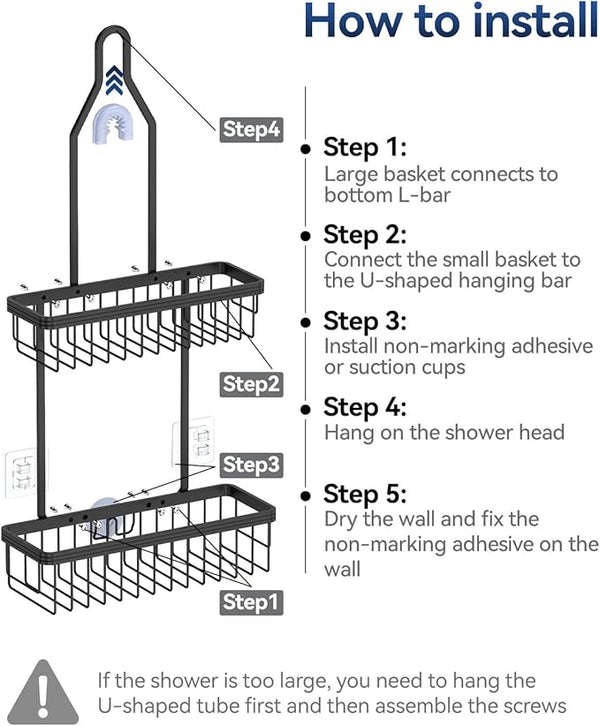 How to install

Step4

Step2

Step3

Step1

Step 1:
Large basket connects to bottom L-bar

Step 2:
Connect the small basket to the U-shaped hanging bar

Step 3:
Install non-marking adhesive or suction cups

Step 4:
Hang on the shower head

Step 5:
Dry the wall and fix the non-marking adhesive on the wall

If the shower is too large, you need to hang the U-shaped tube first and then assemble the screws