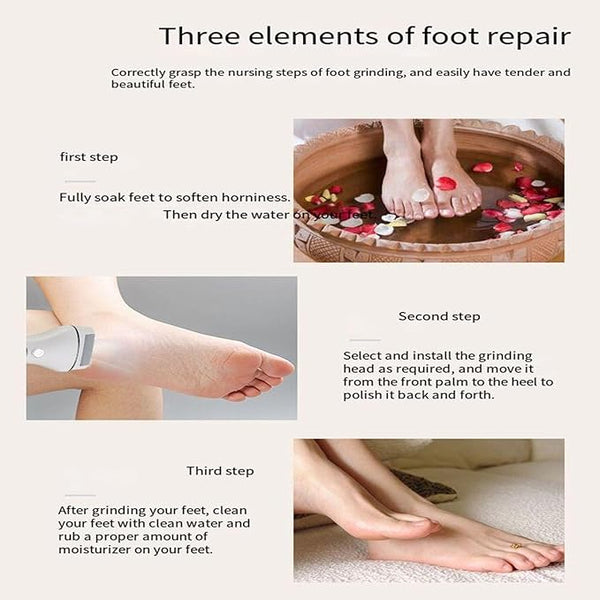 Three elements of foot repair

Correctly grasp the nursing steps of foot grinding, and easily have tender and beautiful feet.

first step

Fully soak feet to soften horniness. Then dry the water on your feet.

Second step

Select and install the grinding head as required, and move it from the front palm to the heel to polish it back and forth.

Third step

After grinding your feet, clean your feet with clean water and rub a proper amount of moisturizer on your feet.