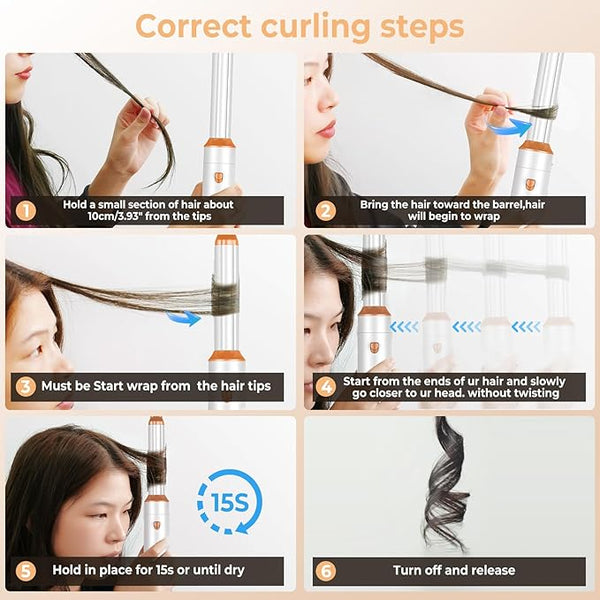 Correct curling steps

1 Hold a small section of hair about 10cm/3.93" from the tips

2 Bring the hair toward the barrel,hair will begin to wrap

3 Must be Start wrap from the hair tips

4 Start from the ends of ur hair and slowly go closer to ur head. without twisting

15S

5 Hold in place for 15s or until dry

6 Turn off and release