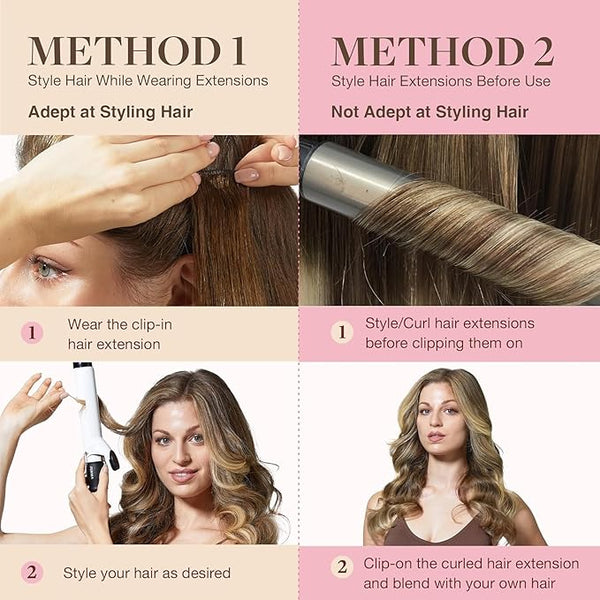 METHOD 1
Style Hair While Wearing Extensions
Adept at Styling Hair

1 Wear the clip-in hair extension

2 Style your hair as desired

METHOD 2
Style Hair Extensions Before Use
Not Adept at Styling Hair

1 Style/Curl hair extensions before clipping them on

2 Clip-on the curled hair extension and blend with your own hair