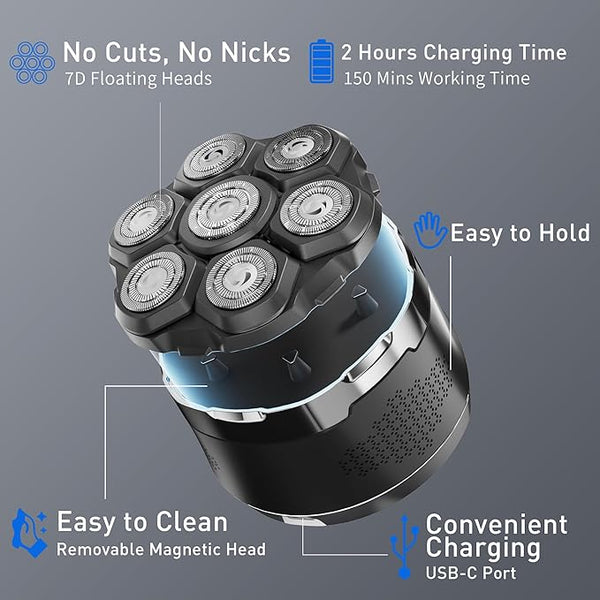 No Cuts, No Nicks
7D Floating Heads

2 Hours Charging Time
150 Mins Working Time

Easy to Hold

Easy to Clean
Removable Magnetic Head

Convenient Charging
USB-C Port