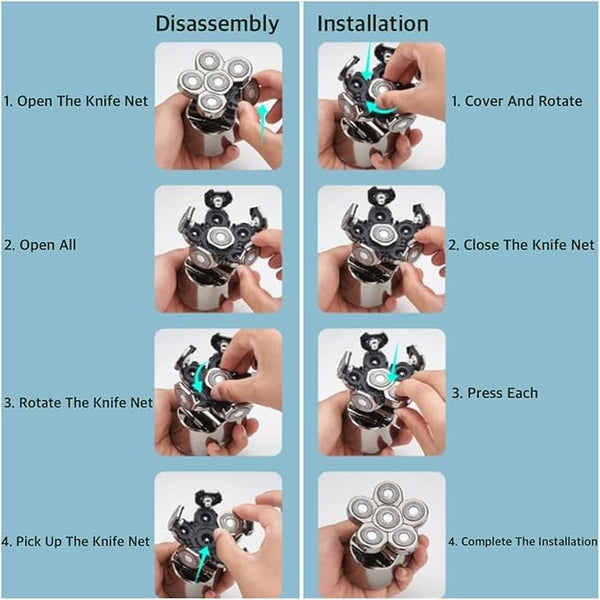 Disassembly

1. Open The Knife Net

2. Open All

3. Rotate The Knife Net

4. Pick Up The Knife Net

Installation

1. Cover And Rotate

2. Close The Knife Net

3. Press Each

4. Complete The Installation