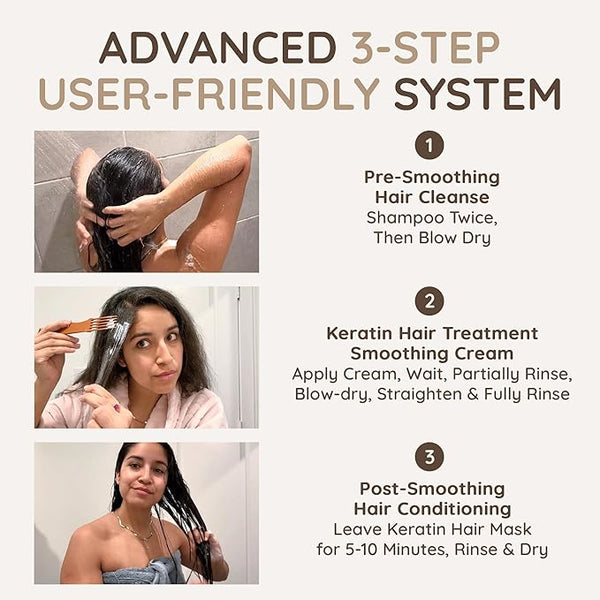 ADVANCED 3-STEP USER-FRIENDLY SYSTEM

1

Pre-Smoothing Hair Cleanse
Shampoo Twice, Then Blow Dry

2

Keratin Hair Treatment Smoothing Cream
Apply Cream, Wait, Partially Rinse, Blow-dry, Straighten & Fully Rinse

3

Post-Smoothing Hair Conditioning
Leave Keratin Hair Mask for 5-10 Minutes, Rinse & Dry