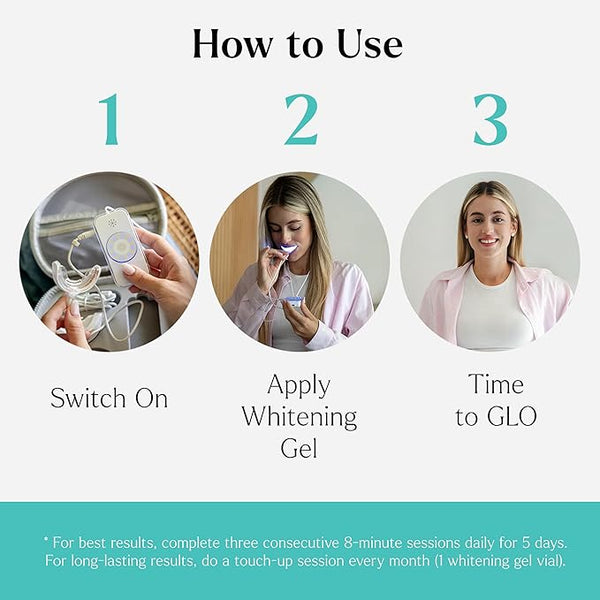 How to Use

1

Switch On

2

Apply Whitening Gel

3

Time to GLO

* For best results, complete three consecutive 8-minute sessions daily for 5 days. For long-lasting results, do a touch-up session every month (1 whitening gel vial).