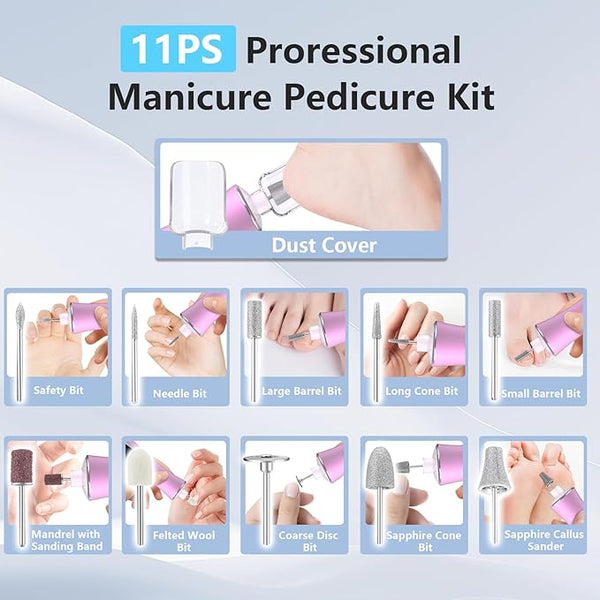 11PS Proressional Manicure Pedicure Kit

Dust Cover

Safety Bit

Needle Bit

Large Barrel Bit

Long Cone Bit

Small Barrel Bit

Mandrel with Sanding Band

Felted Wool Bit

Coarse Disc Bit

Sapphire Cone Bit

Sapphire Callus Sander