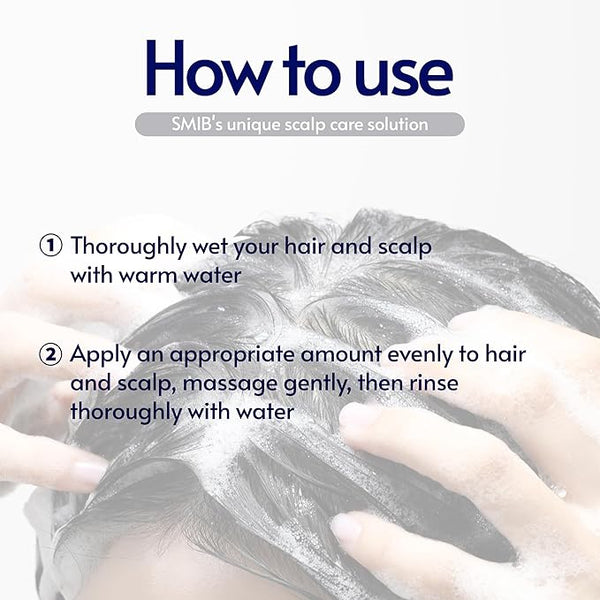 How to use

SMIB's unique scalp care solution

① Thoroughly wet your hair and scalp with warm water

② Apply an appropriate amount evenly to hair and scalp, massage gently, then rinse thoroughly with water