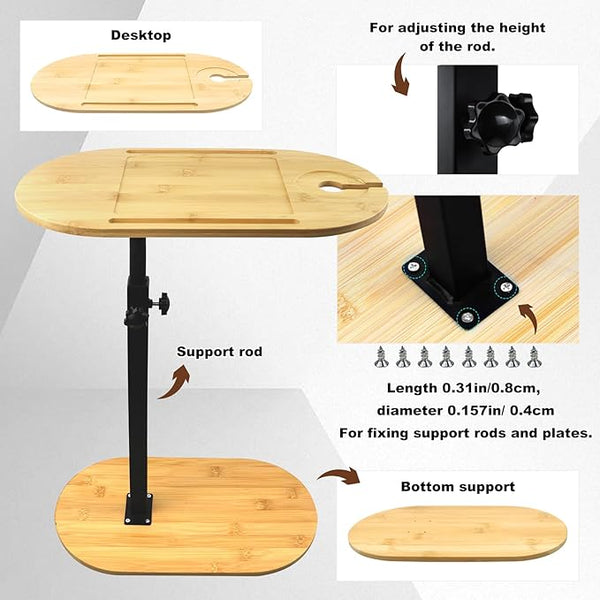 Desktop

For adjusting the height of the rod.

Support rod

Length 0.31in/0.8cm,
diameter 0.157in/ 0.4cm
For fixing support rods and plates.

Bottom support