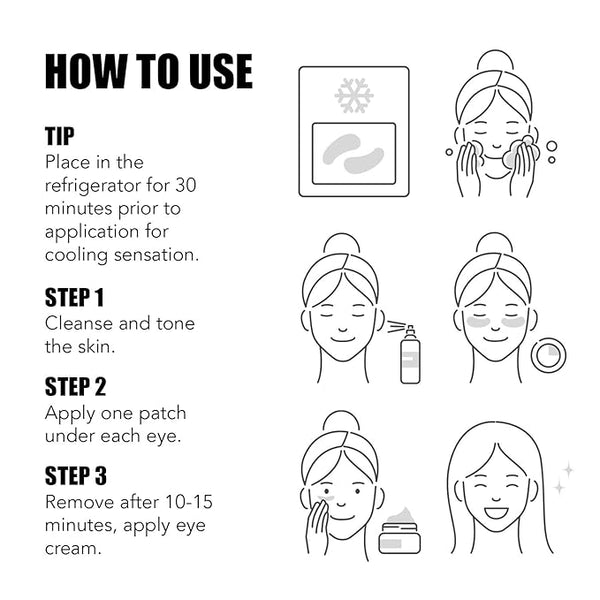 HOW TO USE

TIP
Place in the refrigerator for 30 minutes prior to application for cooling sensation.

STEP 1
Cleanse and tone the skin.

STEP 2
Apply one patch under each eye.

STEP 3
Remove after 10-15 minutes, apply eye cream.