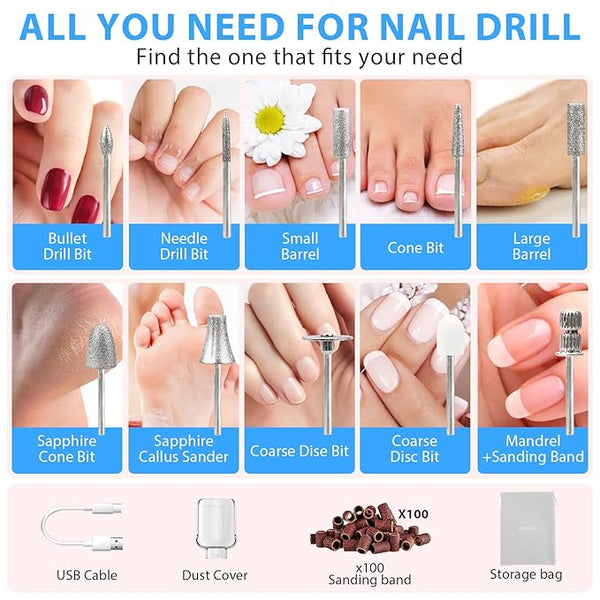 ALL YOU NEED FOR NAIL DRILL
Find the one that fits your need

Bullet Drill Bit

Needle Drill Bit

Small Barrel

Cone Bit

Large Barrel

Sapphire Cone Bit

Sapphire Callus Sander

Coarse Dise Bit

Coarse Disc Bit

Mandrel +Sanding Band

USB Cable

Dust Cover

X100

x100 Sanding band

Storage bag