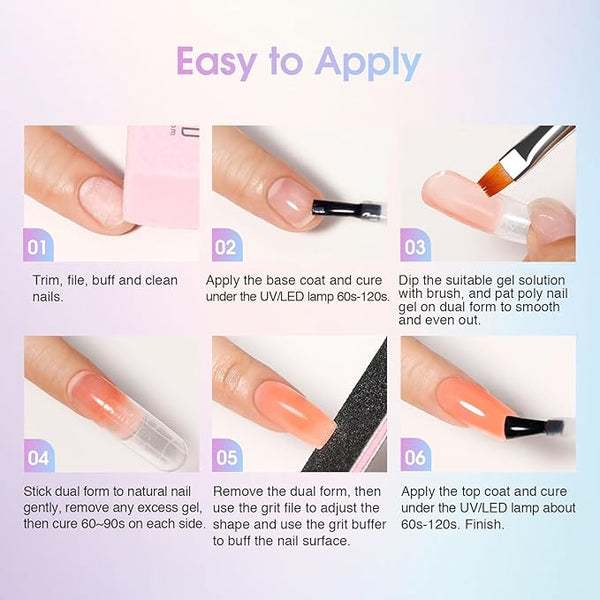 Easy to Apply

01

Trim, file, buff and clean nails.

02

Apply the base coat and cure under the UV/LED lamp 60s-120s.

03

Dip the suitable gel solution with brush, and pat poly nail gel on dual form to smooth and even out.

04

Stick dual form to natural nail gently, remove any excess gel, then cure 60~90s on each side.

05

Remove the dual form, then use the grit file to adjust the shape and use the grit buffer to buff the nail surface.

06

Apply the top coat and cure under the UV/LED lamp about 60s-120s. Finish.