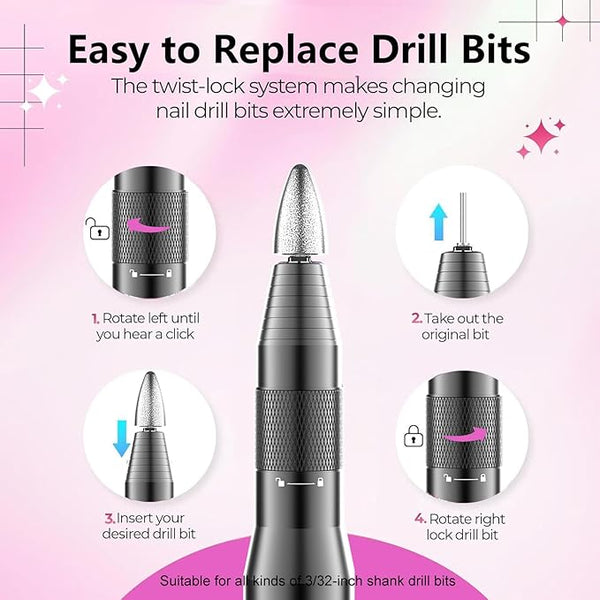 Easy to Replace Drill Bits

The twist-lock system makes changing nail drill bits extremely simple.

1. Rotate left until you hear a click

2. Take out the original bit

3. Insert your desired drill bit

4. Rotate right lock drill bit

Suitable for all kinds of 3/32-inch shank drill bits