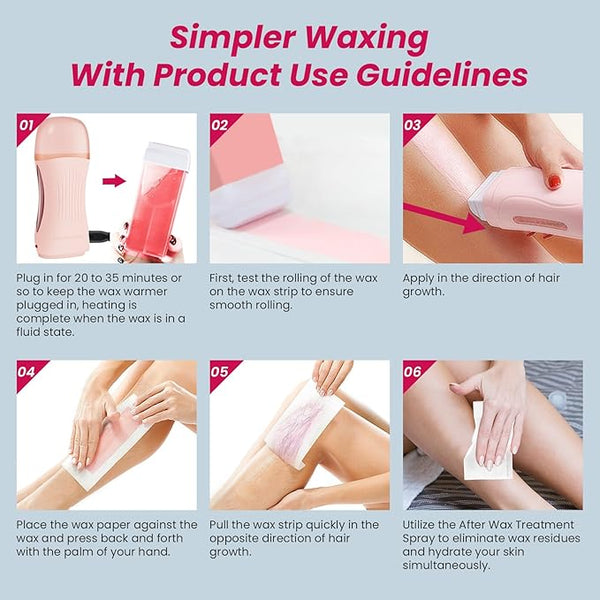 Simpler Waxing
With Product Use Guidelines

01

Plug in for 20 to 35 minutes or so to keep the wax warmer plugged in, heating is complete when the wax is in a fluid state.

02

First, test the rolling of the wax on the wax strip to ensure smooth rolling.

03

Apply in the direction of hair growth.

04

Place the wax paper against the wax and press back and forth with the palm of your hand.

05

Pull the wax strip quickly in the opposite direction of hair growth.

06

Utilize the After Wax Treatment Spray to eliminate wax residues and hydrate your skin simultaneously.