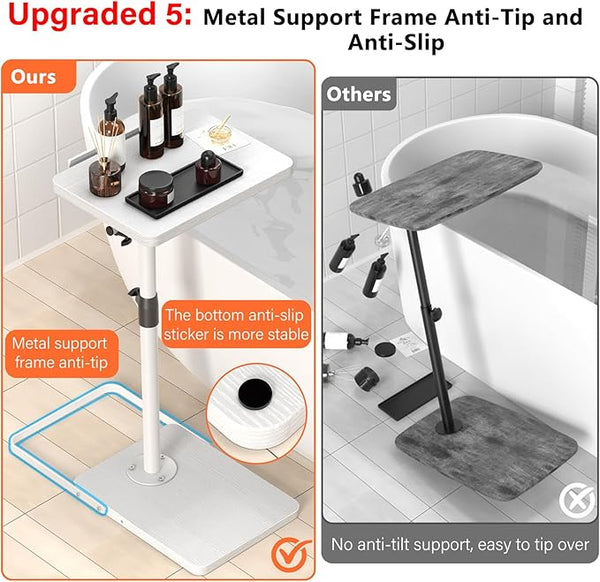 Upgraded 5: Metal Support Frame Anti-Tip and Anti-Slip

Ours

The bottom anti-slip sticker is more stable

Metal support frame anti-tip

Others

No anti-tilt support, easy to tip over