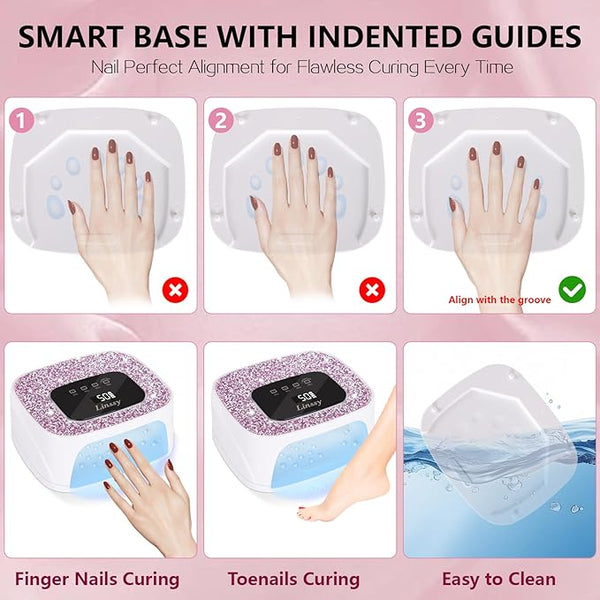 SMART BASE WITH INDENTED GUIDES
Nail Perfect Alignment for Flawless Curing Every Time

1

2

3

Align with the groove

50
Linssy

50
Linssy

Finger Nails Curing

Toenails Curing

Easy to Clean