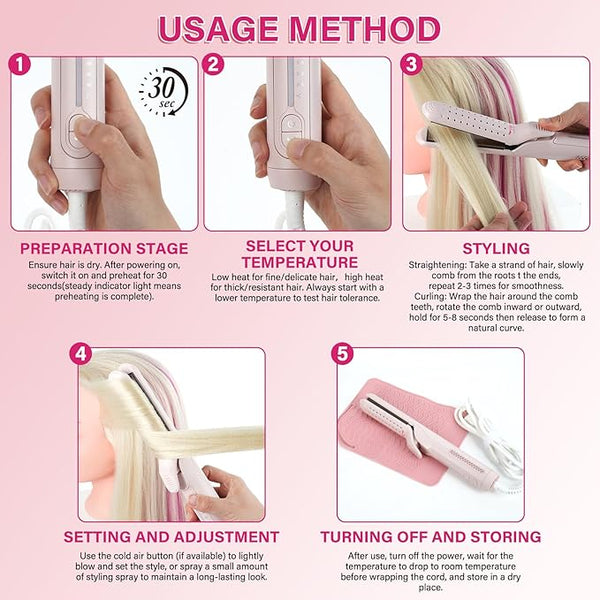 USAGE METHOD

1

30 sec

PREPARATION STAGE

Ensure hair is dry. After powering on, switch it on and preheat for 30 seconds(steady indicator light means preheating is complete).

2

SELECT YOUR TEMPERATURE

Low heat for fine/delicate hair, high heat for thick/resistant hair. Always start with a lower temperature to test hair tolerance.

3

STYLING

Straightening: Take a strand of hair, slowly comb from the roots t the ends, repeat 2-3 times for smoothness.
Curling: Wrap the hair around the comb teeth, rotate the comb inward or outward, hold for 5-8 seconds then release to form a natural curve.

4

SETTING AND ADJUSTMENT

Use the cold air button (if available) to lightly blow and set the style, or spray a small amount of styling spray to maintain a long-lasting look.

5

TURNING OFF AND STORING

After use, turn off the power, wait for the temperature to drop to room temperature before wrapping the cord, and store in a dry place.