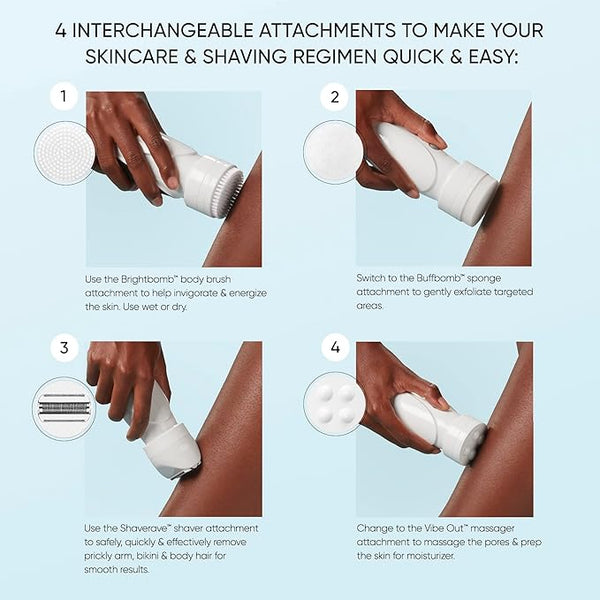 4 INTERCHANGEABLE ATTACHMENTS TO MAKE YOUR SKINCARE & SHAVING REGIMEN QUICK & EASY:

1

Use the Brightbomb™ body brush attachment to help invigorate & energize the skin. Use wet or dry.

2

Switch to the Buffbomb™ sponge attachment to gently exfoliate targeted areas.

3

Use the Shaverave™ shaver attachment to safely, quickly & effectively remove prickly arm, bikini & body hair for smooth results.

4

Change to the Vibe Out™ massager attachment to massage the pores & prep the skin for moisturizer.