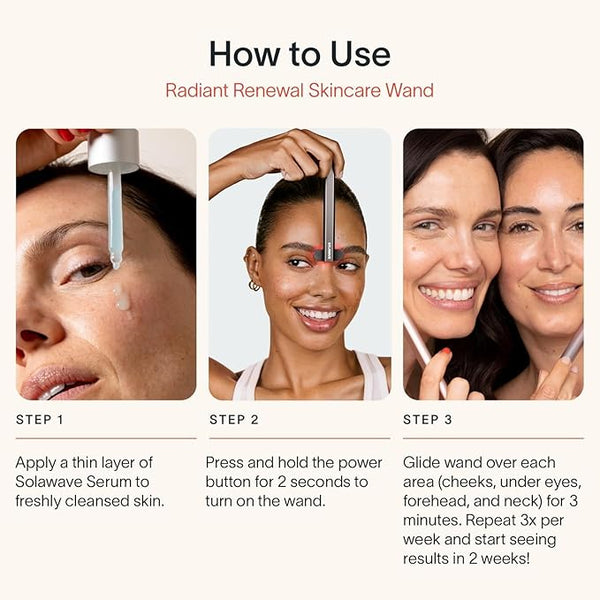 How to Use

Radiant Renewal Skincare Wand

STEP 1

Apply a thin layer of Solawave Serum to freshly cleansed skin.

STEP 2

Press and hold the power button for 2 seconds to turn on the wand.

STEP 3

Glide wand over each area (cheeks, under eyes, forehead, and neck) for 3 minutes. Repeat 3x per week and start seeing results in 2 weeks!