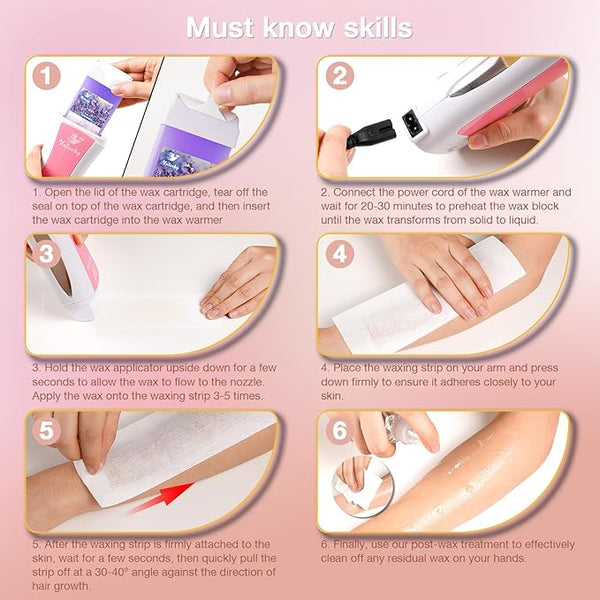 Must know skills

1

1. Open the lid of the wax cartridge, tear off the seal on top of the wax cartridge, and then insert the wax cartridge into the wax warmer

2

2. Connect the power cord of the wax warmer and wait for 20-30 minutes to preheat the wax block until the wax transforms from solid to liquid.

3

3. Hold the wax applicator upside down for a few seconds to allow the wax to flow to the nozzle. Apply the wax onto the waxing strip 3-5 times.

4

4. Place the waxing strip on your arm and press down firmly to ensure it adheres closely to your skin.

5

5. After the waxing strip is firmly attached to the skin, wait for a few seconds, then quickly pull the strip off at a 30-40° angle against the direction of hair growth.

6

6. Finally, use our post-wax treatment to effectively clean off any residual wax on your hands.